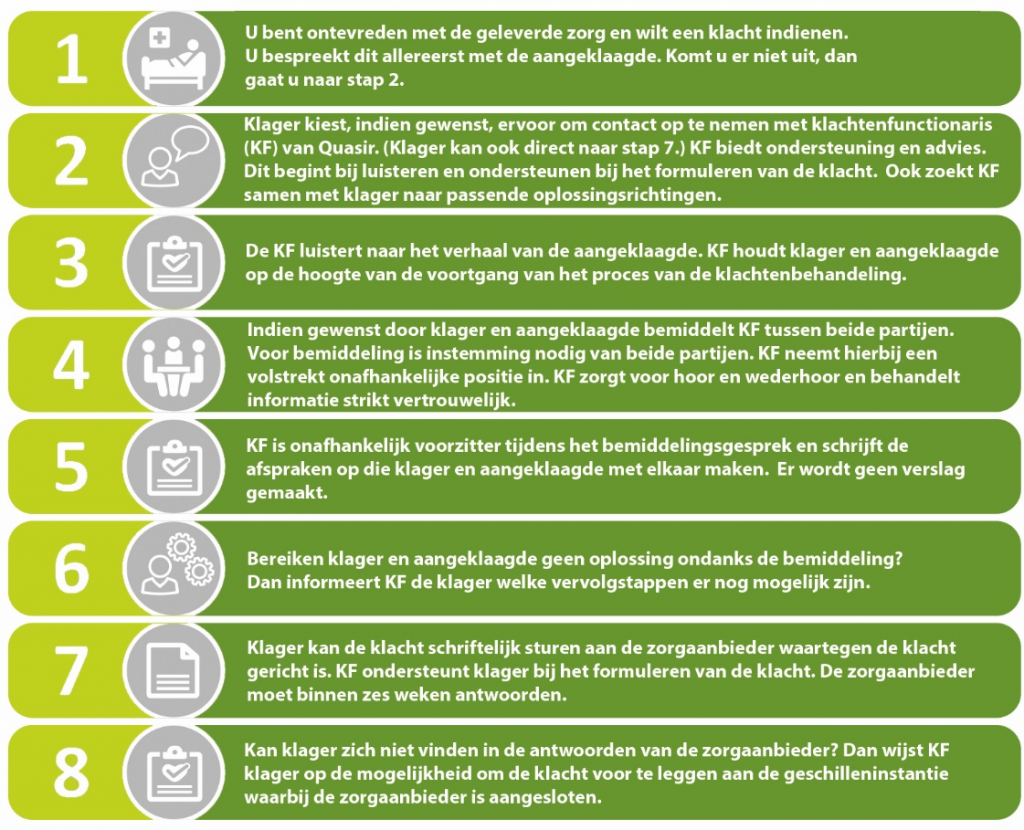 1

U bent ontevreden met de geleverde zorg en wilt een klacht indienen. U bespreekt dit allereerst met de aangeklaagde. Komt u er niet uit, dan gaat u naar stap 2.

2

Klager kiest, indien gewenst, ervoor om contact op te nemen met klachtenfunctionaris (KF) van Quasir. (Klager kan ook direct naar stap 7.) KF biedt ondersteuning en advies. Dit begint bij luisteren en ondersteunen bij het formuleren van de klacht. Ook zoekt KF samen met klager naar passende oplossingsrichtingen.

3

De KF luistert naar het verhaal van de aangeklaagde. KF houdt klager en aangeklaagde op de hoogte van de voortgang van het proces van de klachtenbehandeling.

4

Indien gewenst door klager en aangeklaagde bemiddelt KF tussen beide partijen. Voor bemiddeling is instemming nodig van beide partijen. KF neemt hierbij een volstrekt onafhankelijke positie in. KF zorgt voor hoor en wederhoor en behandelt informatie strikt vertrouwelijk.

5

KF is onafhankelijk voorzitter tijdens het bemiddelingsgesprek en schrijft de afspraken op die klager en aangeklaagde met elkaar maken. Er wordt geen verslag gemaakt.

6

Bereiken klager en aangeklaagde geen oplossing ondanks de bemiddeling? Dan informeert KF de klager welke vervolgstappen er nog mogelijk zijn.

7

Klager kan de klacht schriftelijk sturen aan de zorgaanbieder waartegen de klacht gericht is. KF ondersteunt klager bij het formuleren van de klacht. De zorgaanbieder moet binnen zes weken antwoorden.

8

Kan klager zich niet vinden in de antwoorden van de zorgaanbieder? Dan wijst KF klager op de mogelijkheid om de klacht voor te leggen aan de geschilleninstantie waarbij de zorgaanbieder is aangesloten.